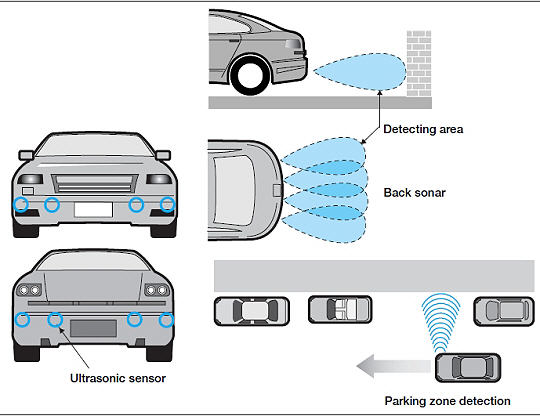 Detecting area

Back sonar

Ultrasonic sensor

Parking zone detection